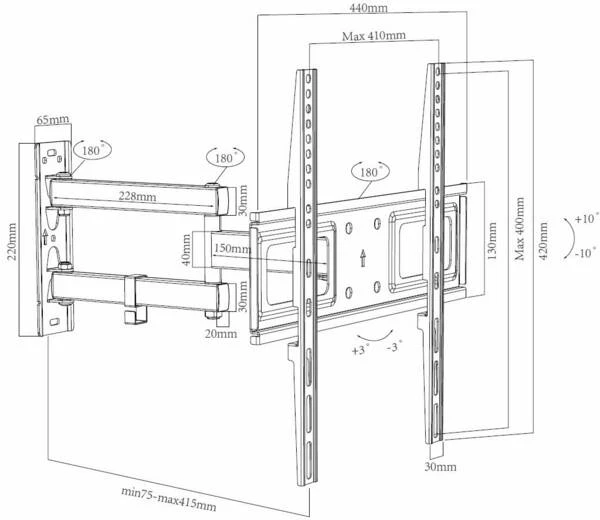 440mm
Max 410mm
65mm
180°
180°
180°
228mm
30mm
220mm
40mm
150mm
30mm
20mm
130mm
Max 400mm
420mm
+10°
-10°
+3°
-3°
30mm
min75-max415mm